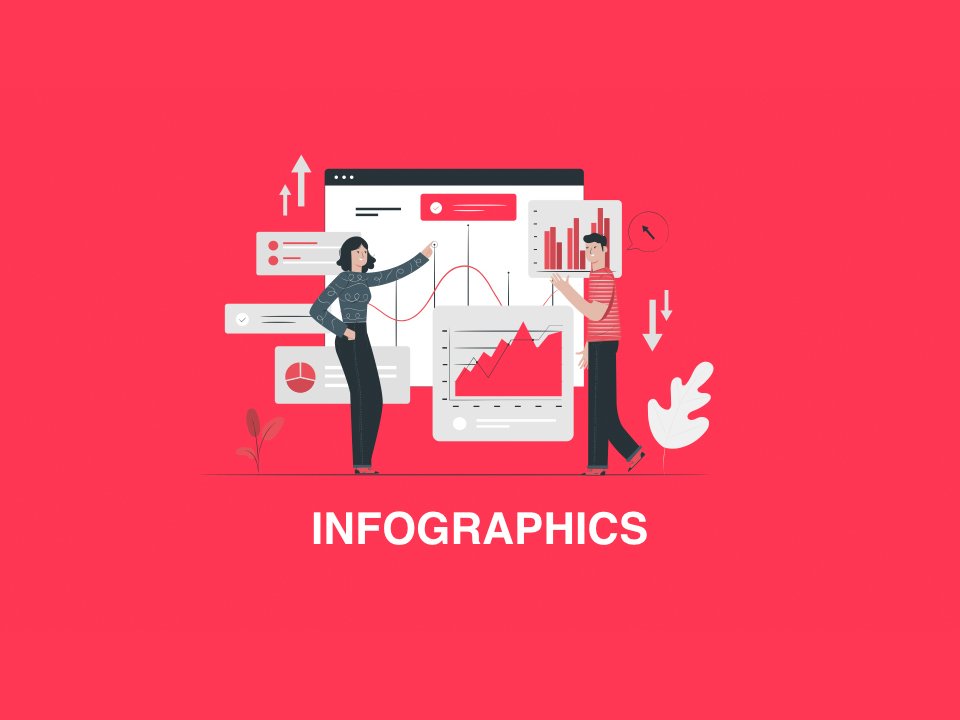 INFOGRAPHICS