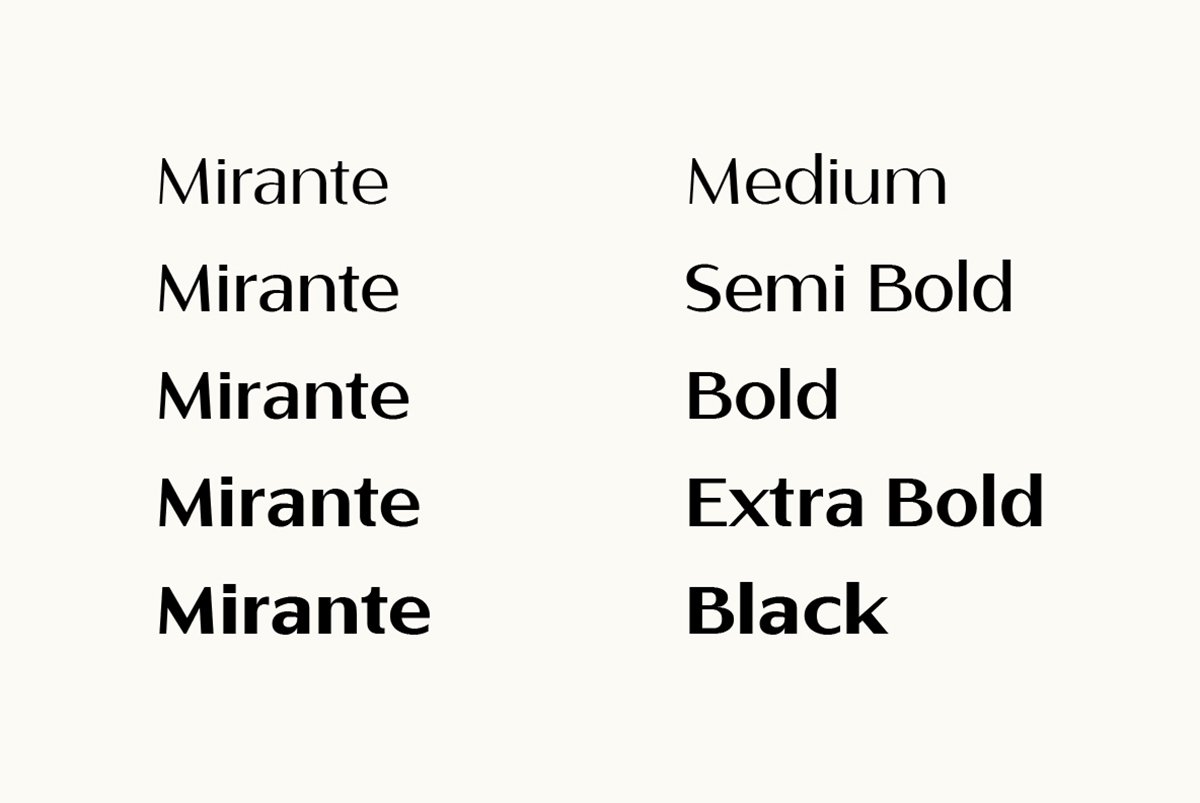 Mirante

Mirante

Mirante

Mirante

Mirante

Medium

Semi Bold

Bold

Extra Bold

Black